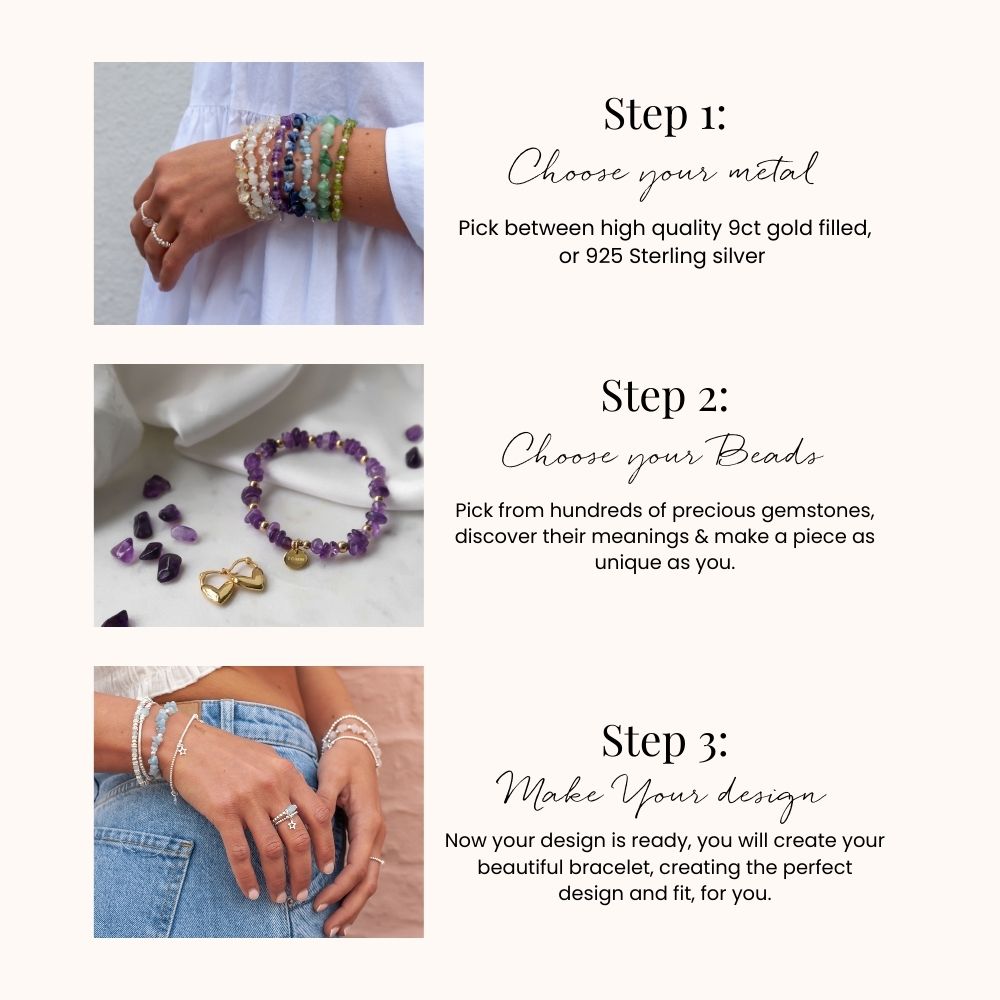 Step 1:
Choose your metal
Pick between high quality 9ct gold filled, or 925 Sterling silver

Step 2:
Choose your Beads
Pick from hundreds of precious gemstones, discover their meanings & make a piece as unique as you.

Step 3:
Make Your design
Now your design is ready, you will create your beautiful bracelet, creating the perfect design and fit, for you.